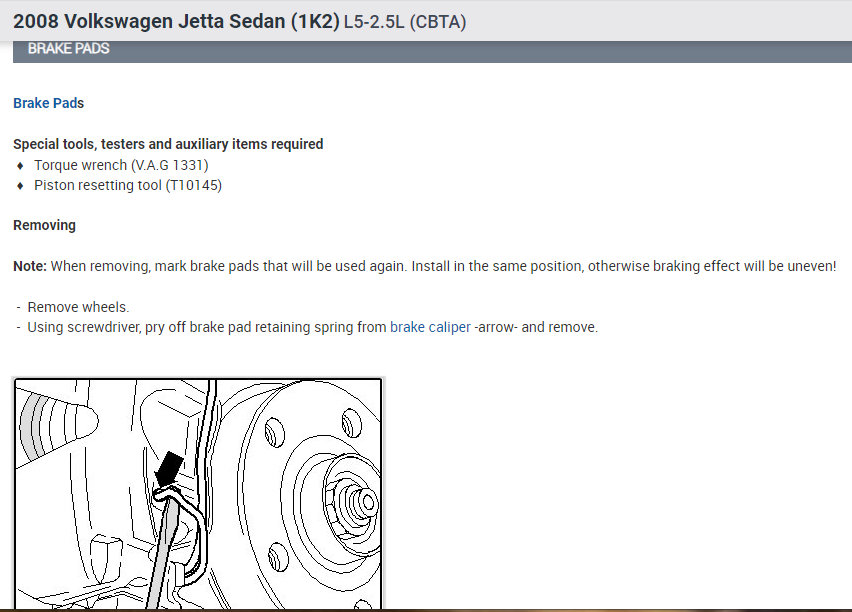 2008 Volkswagen Jetta Sedan (1K2) L5-2.5L (CBTA)

BRAKE PADS

Brake Pads

Special tools, testers and auxiliary items required
♦ Torque wrench (V.A.G 1331)
♦ Piston resetting tool (T10145)

Removing

Note: When removing, mark brake pads that will be used again. Install in the same position, otherwise braking effect will be uneven!

- Remove wheels.
- Using screwdriver, pry off brake pad retaining spring from brake caliper -arrow- and remove.