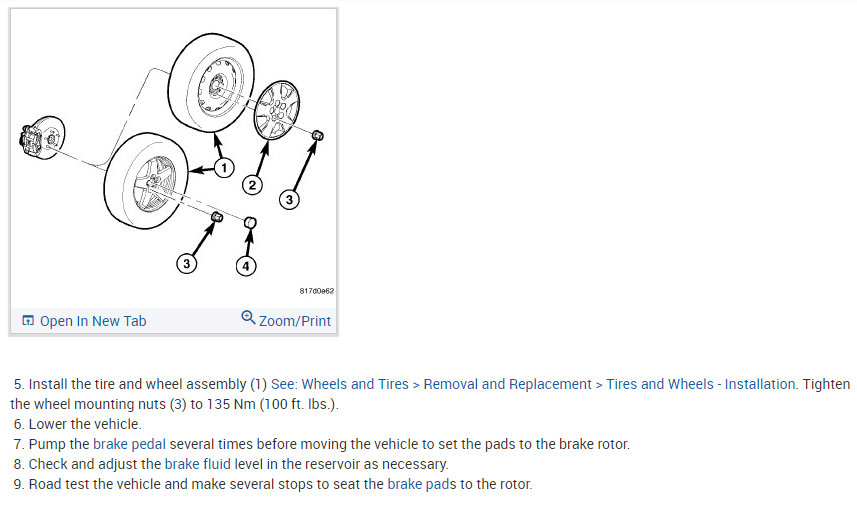 1
2
3
3
4
817d0e62

Open In New Tab
Zoom/Print

5. Install the tire and wheel assembly (1) See: Wheels and Tires > Removal and Replacement > Tires and Wheels - Installation. Tighten the wheel mounting nuts (3) to 135 Nm (100 ft. lbs.).
6. Lower the vehicle.
7. Pump the brake pedal several times before moving the vehicle to set the pads to the brake rotor.
8. Check and adjust the brake fluid level in the reservoir as necessary.
9. Road test the vehicle and make several stops to seat the brake pads to the rotor.