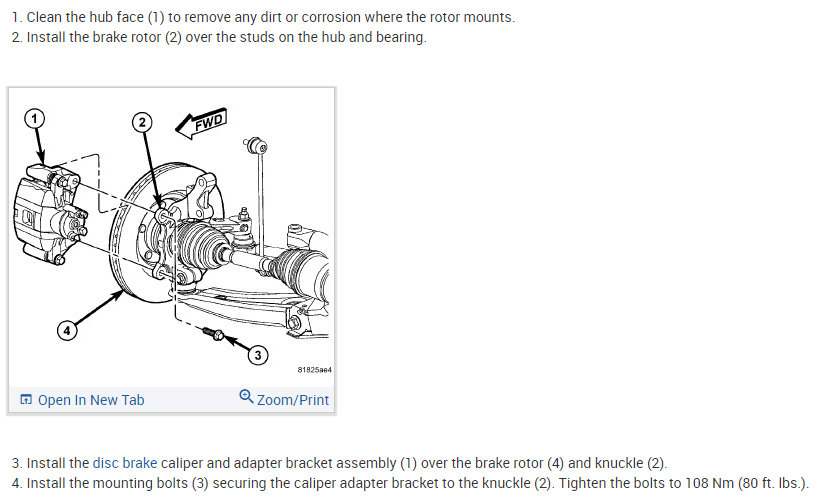 1. Clean the hub face (1) to remove any dirt or corrosion where the rotor mounts.
2. Install the brake rotor (2) over the studs on the hub and bearing.

1
2
FWD
4
3
81825ae4

Open In New Tab
Zoom/Print

3. Install the disc brake caliper and adapter bracket assembly (1) over the brake rotor (4) and knuckle (2).
4. Install the mounting bolts (3) securing the caliper adapter bracket to the knuckle (2). Tighten the bolts to 108 Nm (80 ft. lbs.).