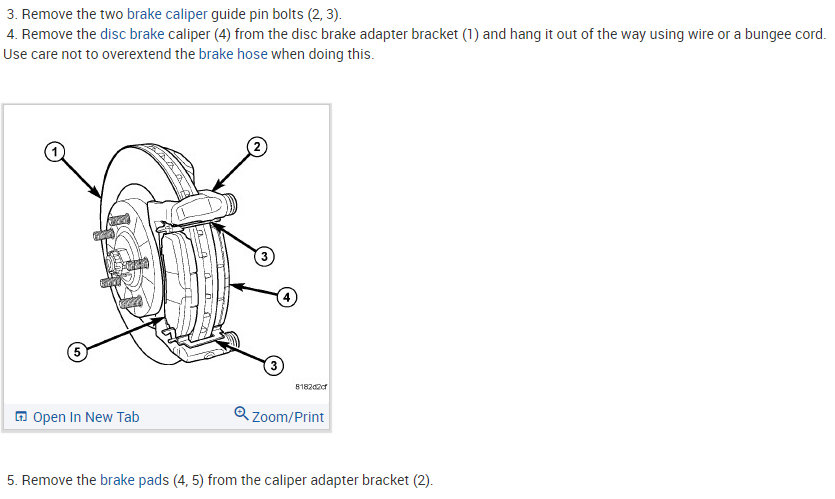 3. Remove the two brake caliper guide pin bolts (2, 3).
4. Remove the disc brake caliper (4) from the disc brake adapter bracket (1) and hang it out of the way using wire or a bungee cord. Use care not to overextend the brake hose when doing this.

1
2
3
4
5
3
8182d2cf

Open In New Tab
Zoom/Print

5. Remove the brake pads (4, 5) from the caliper adapter bracket (2).