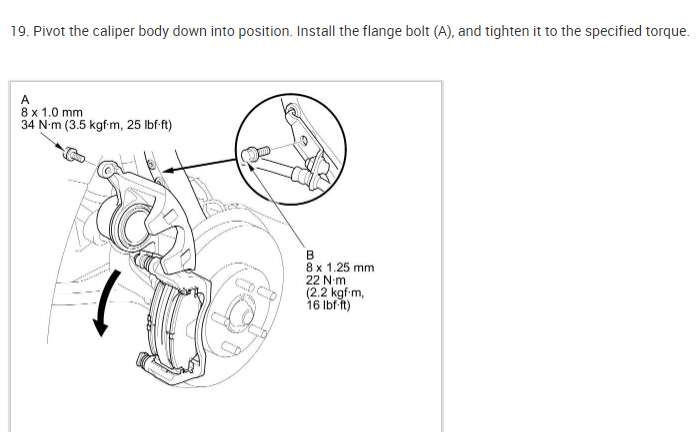 19. Pivot the caliper body down into position. Install the flange bolt (A), and tighten it to the specified torque.

A
8 x 1.0 mm
34 N·m (3.5 kgf·m, 25 lbf·ft)

B
8 x 1.25 mm
22 N·m
(2.2 kgf·m,
16 lbf·ft)