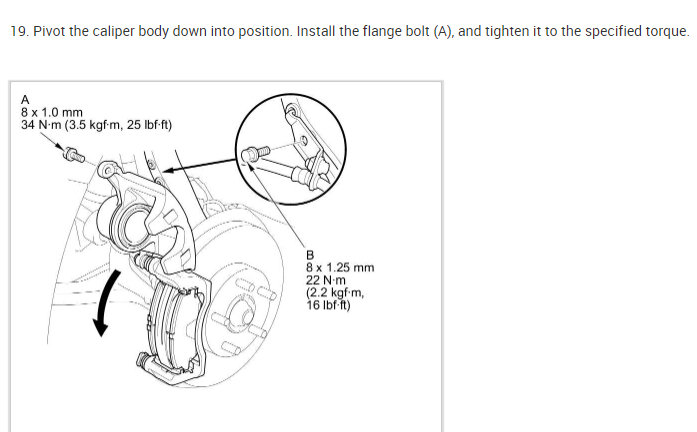 19. Pivot the caliper body down into position. Install the flange bolt (A), and tighten it to the specified torque.

A
8 x 1.0 mm
34 N·m (3.5 kgf·m, 25 lbf·ft)

B
8 x 1.25 mm
22 N·m
(2.2 kgf·m,
16 lbf·ft)