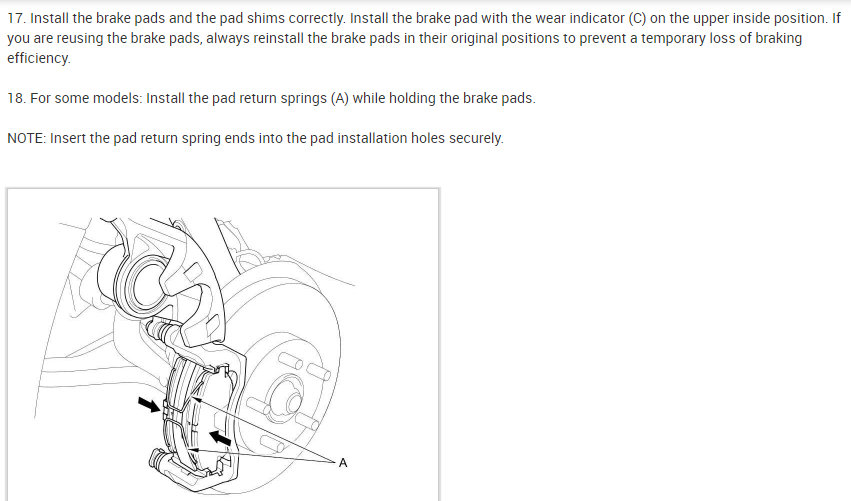 17. Install the brake pads and the pad shims correctly. Install the brake pad with the wear indicator (C) on the upper inside position. If you are reusing the brake pads, always reinstall the brake pads in their original positions to prevent a temporary loss of braking efficiency.

18. For some models: Install the pad return springs (A) while holding the brake pads.

NOTE: Insert the pad return spring ends into the pad installation holes securely.

A