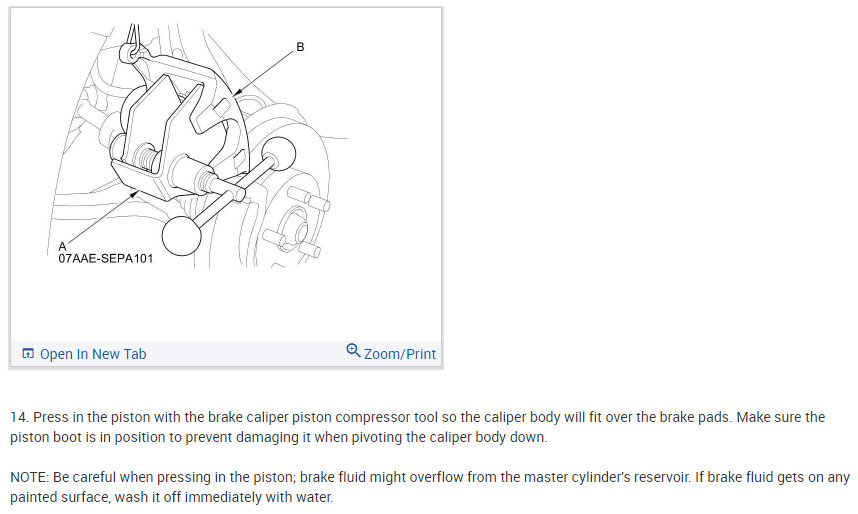 B

A
07AAE-SEPA101

Open In New Tab

Zoom/Print

14. Press in the piston with the brake caliper piston compressor tool so the caliper body will fit over the brake pads. Make sure the piston boot is in position to prevent damaging it when pivoting the caliper body down.

NOTE: Be careful when pressing in the piston; brake fluid might overflow from the master cylinder's reservoir. If brake fluid gets on any painted surface, wash it off immediately with water.