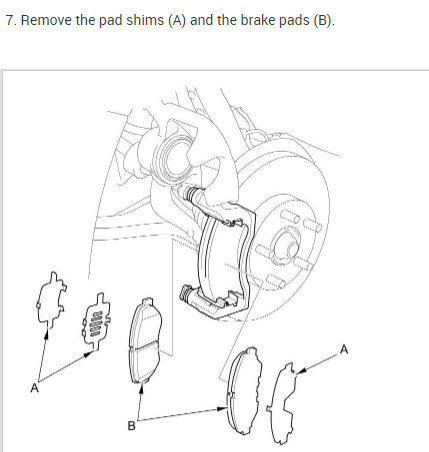 7. Remove the pad shims (A) and the brake pads (B).

A

A

B