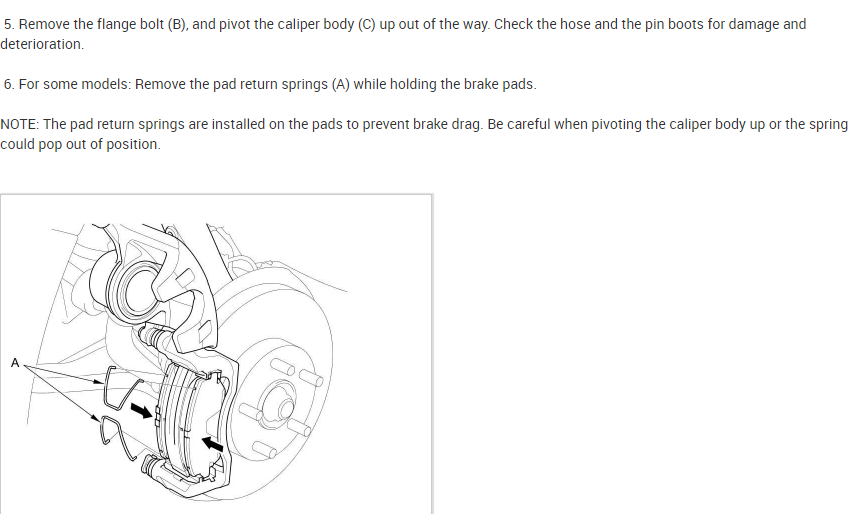 5. Remove the flange bolt (B), and pivot the caliper body (C) up out of the way. Check the hose and the pin boots for damage and deterioration.

6. For some models: Remove the pad return springs (A) while holding the brake pads.

NOTE: The pad return springs are installed on the pads to prevent brake drag. Be careful when pivoting the caliper body up or the spring could pop out of position.

A