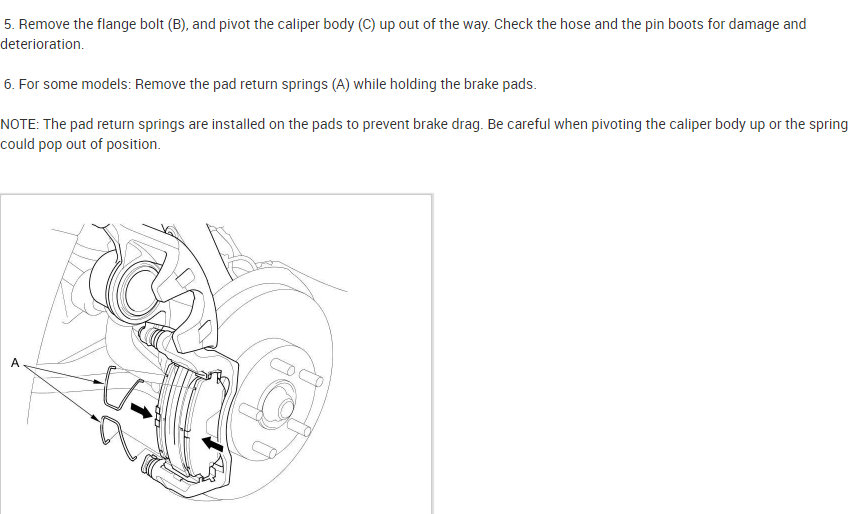 5. Remove the flange bolt (B), and pivot the caliper body (C) up out of the way. Check the hose and the pin boots for damage and deterioration.

6. For some models: Remove the pad return springs (A) while holding the brake pads.

NOTE: The pad return springs are installed on the pads to prevent brake drag. Be careful when pivoting the caliper body up or the spring could pop out of position.

A