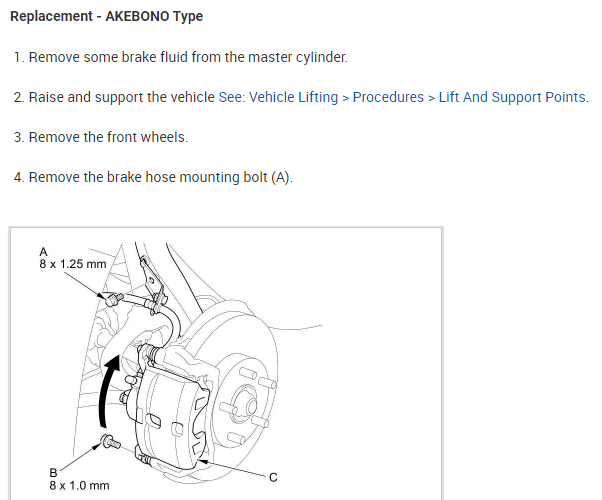 Replacement - AKEBONO Type

1. Remove some brake fluid from the master cylinder.

2. Raise and support the vehicle See: Vehicle Lifting > Procedures > Lift And Support Points.

3. Remove the front wheels.

4. Remove the brake hose mounting bolt (A).

A
8 x 1.25 mm

B
8 x 1.0 mm

C