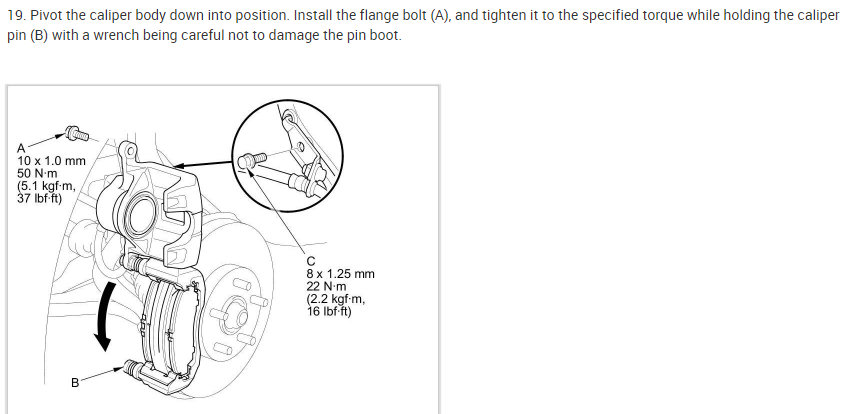 19. Pivot the caliper body down into position. Install the flange bolt (A), and tighten it to the specified torque while holding the caliper pin (B) with a wrench being careful not to damage the pin boot.

A
10 x 1.0 mm
50 N·m
(5.1 kgf·m,
37 lbf·ft)

C
8 x 1.25 mm
22 N·m
(2.2 kgf·m,
16 lbf·ft)

B