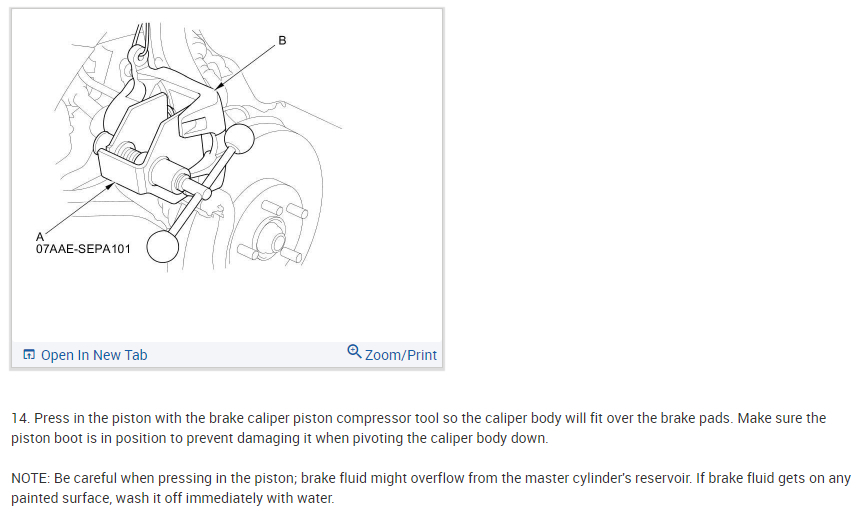 B

A
07AAE-SEPA101

Open In New Tab

Zoom/Print

14. Press in the piston with the brake caliper piston compressor tool so the caliper body will fit over the brake pads. Make sure the piston boot is in position to prevent damaging it when pivoting the caliper body down.

NOTE: Be careful when pressing in the piston; brake fluid might overflow from the master cylinder's reservoir. If brake fluid gets on any painted surface, wash it off immediately with water.