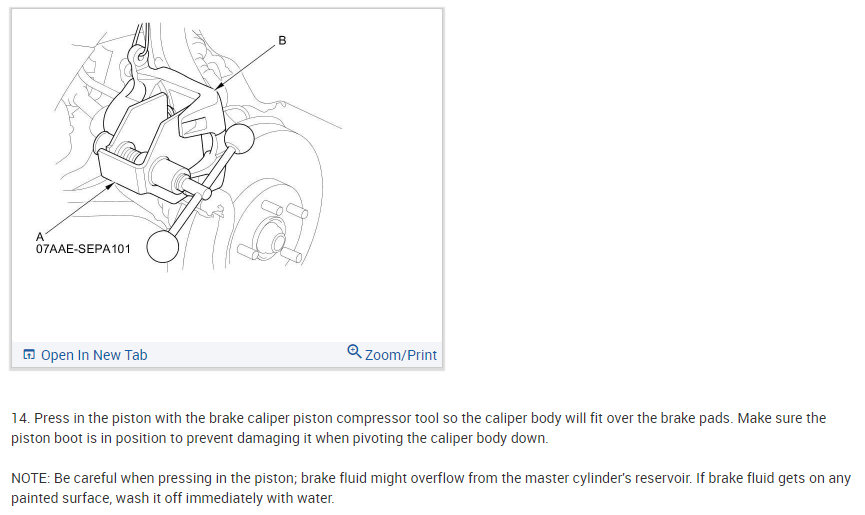 B

A
07AAE-SEPA101

Open In New Tab

Zoom/Print

14. Press in the piston with the brake caliper piston compressor tool so the caliper body will fit over the brake pads. Make sure the piston boot is in position to prevent damaging it when pivoting the caliper body down.

NOTE: Be careful when pressing in the piston; brake fluid might overflow from the master cylinder's reservoir. If brake fluid gets on any painted surface, wash it off immediately with water.