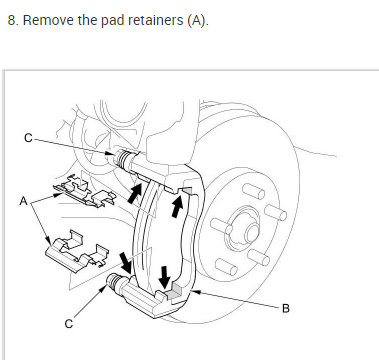 8. Remove the pad retainers (A).

C

A

C

B