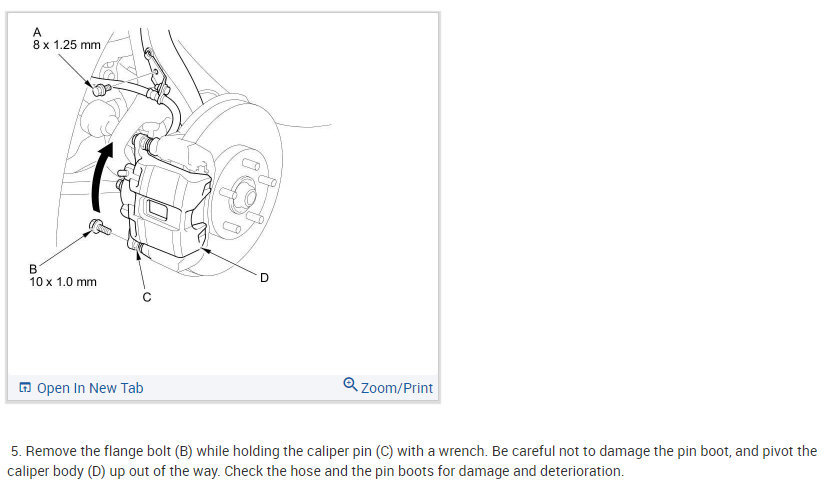 A
8 x 1.25 mm

B
10 x 1.0 mm

C

D

Open In New Tab

Zoom/Print

5. Remove the flange bolt (B) while holding the caliper pin (C) with a wrench. Be careful not to damage the pin boot, and pivot the caliper body (D) up out of the way. Check the hose and the pin boots for damage and deterioration.