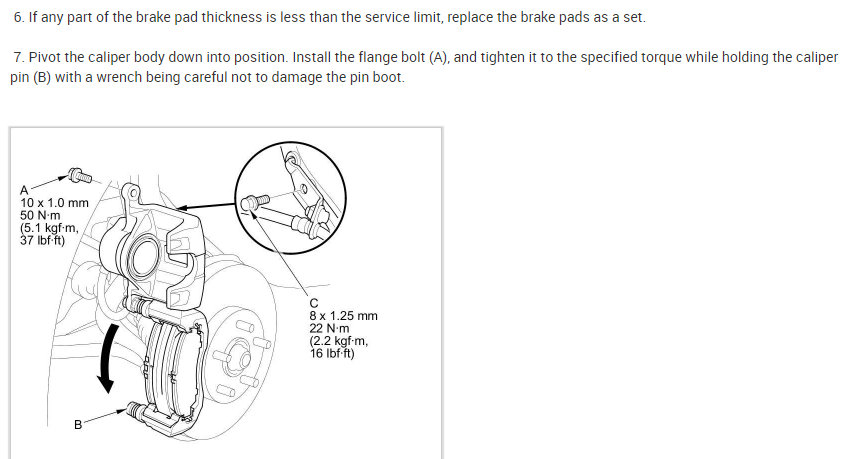 6. If any part of the brake pad thickness is less than the service limit, replace the brake pads as a set.

7. Pivot the caliper body down into position. Install the flange bolt (A), and tighten it to the specified torque while holding the caliper pin (B) with a wrench being careful not to damage the pin boot.

A
10 x 1.0 mm
50 N·m
(5.1 kgf·m,
37 lbf·ft)

C
8 x 1.25 mm
22 N·m
(2.2 kgf·m,
16 lbf·ft)

B