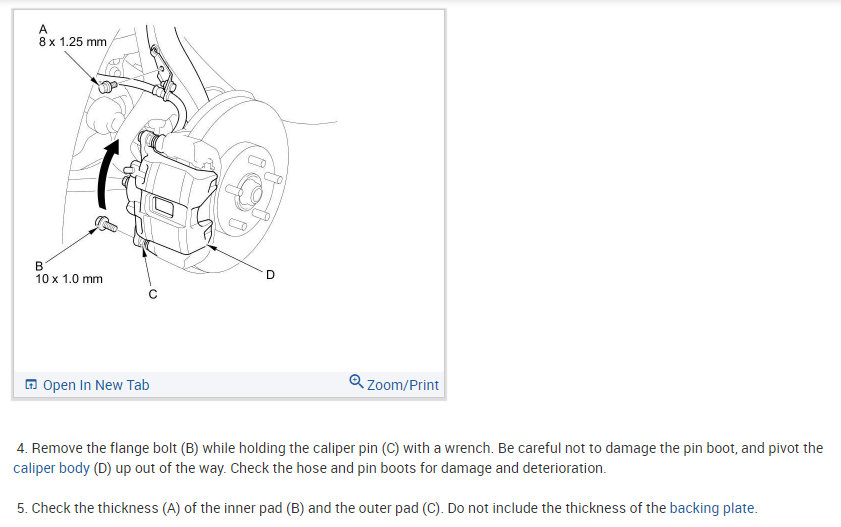 A
8 x 1.25 mm

B
10 x 1.0 mm

C

D

Open In New Tab

Zoom/Print

4. Remove the flange bolt (B) while holding the caliper pin (C) with a wrench. Be careful not to damage the pin boot, and pivot the caliper body (D) up out of the way. Check the hose and pin boots for damage and deterioration.

5. Check the thickness (A) of the inner pad (B) and the outer pad (C). Do not include the thickness of the backing plate.