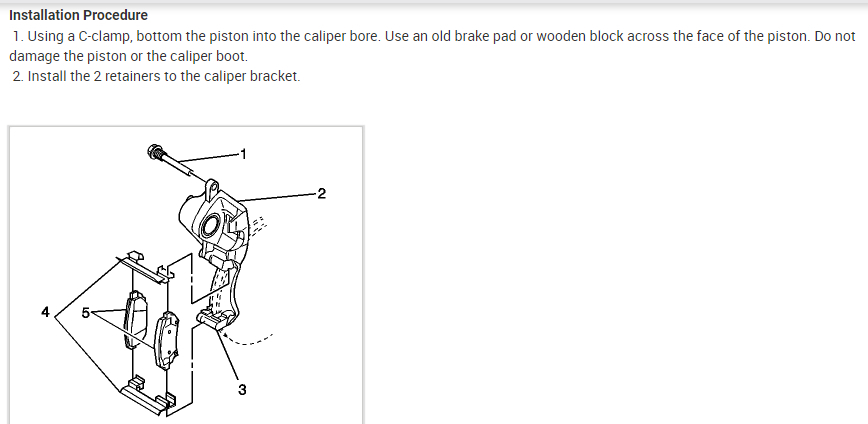 Installation Procedure

1. Using a C-clamp, bottom the piston into the caliper bore. Use an old brake pad or wooden block across the face of the piston. Do not damage the piston or the caliper boot.

2. Install the 2 retainers to the caliper bracket.

1
2
4
5
3