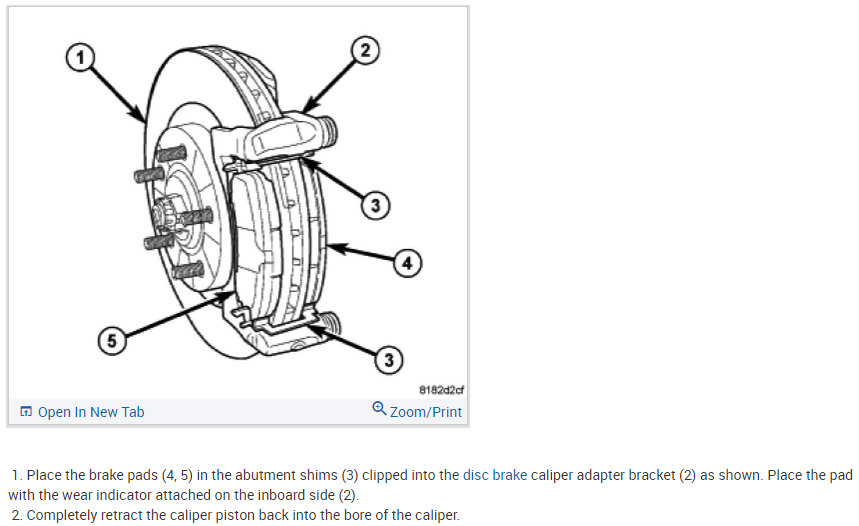 1

2

3

4

5

3

8182d2cf

Open In New Tab

Zoom/Print

1. Place the brake pads (4, 5) in the abutment shims (3) clipped into the disc brake caliper adapter bracket (2) as shown. Place the pad with the wear indicator attached on the inboard side (2).

2. Completely retract the caliper piston back into the bore of the caliper.