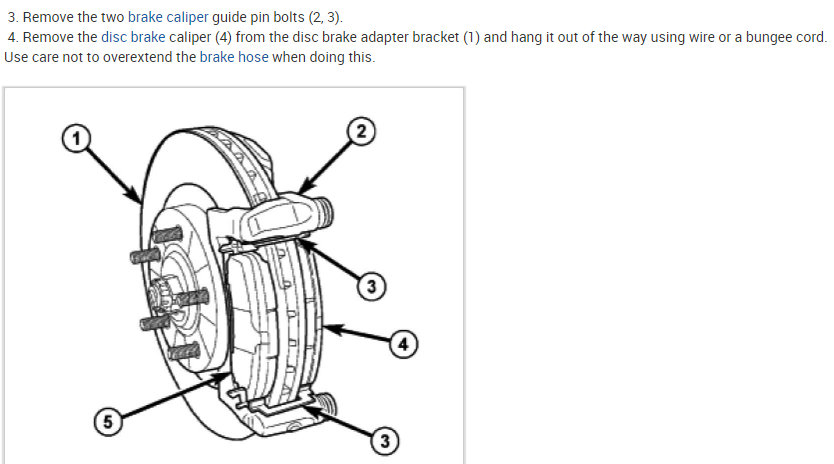 3. Remove the two brake caliper guide pin bolts (2, 3).
4. Remove the disc brake caliper (4) from the disc brake adapter bracket (1) and hang it out of the way using wire or a bungee cord. Use care not to overextend the brake hose when doing this.

1
2
3
4
5
3