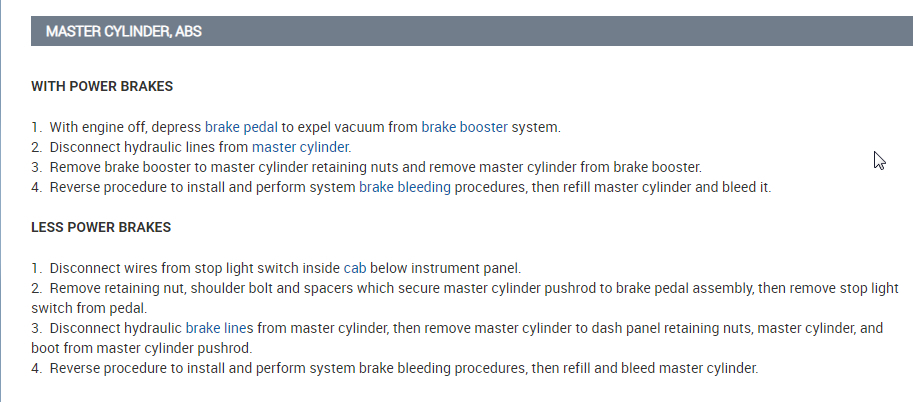 MASTER CYLINDER, ABS

WITH POWER BRAKES

1. With engine off, depress brake pedal to expel vacuum from brake booster system.
2. Disconnect hydraulic lines from master cylinder.
3. Remove brake booster to master cylinder retaining nuts and remove master cylinder from brake booster.
4. Reverse procedure to install and perform system brake bleeding procedures, then refill master cylinder and bleed it.

LESS POWER BRAKES

1. Disconnect wires from stop light switch inside cab below instrument panel.
2. Remove retaining nut, shoulder bolt and spacers which secure master cylinder pushrod to brake pedal assembly, then remove stop light switch from pedal.
3. Disconnect hydraulic brake lines from master cylinder, then remove master cylinder to dash panel retaining nuts, master cylinder, and boot from master cylinder pushrod.
4. Reverse procedure to install and perform system brake bleeding procedures, then refill and bleed master cylinder.