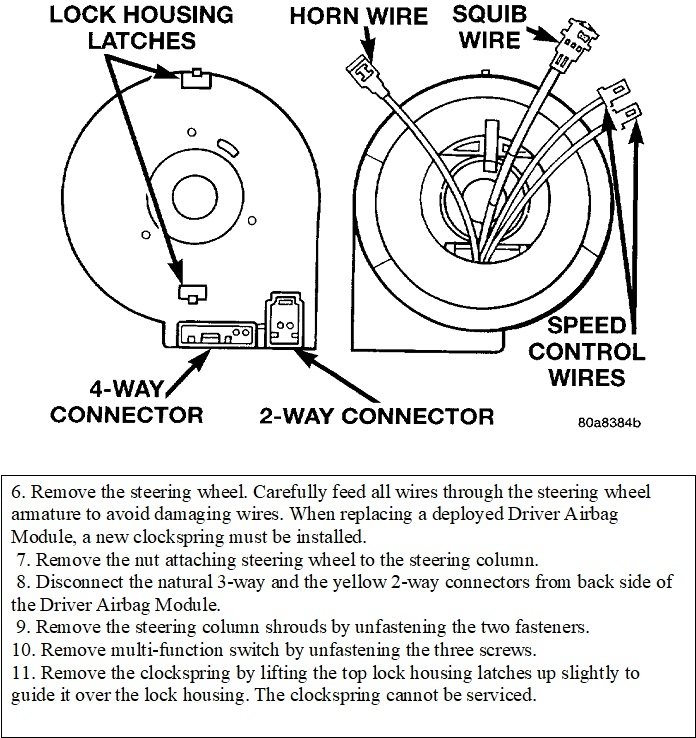 LOCK HOUSING LATCHES

HORN WIRE

SQUIB WIRE

SPEED CONTROL WIRES

4-WAY CONNECTOR

2-WAY CONNECTOR

80a8384b

6. Remove the steering wheel. Carefully feed all wires through the steering wheel armature to avoid damaging wires. When replacing a deployed Driver Airbag Module, a new clockspring must be installed.
7. Remove the nut attaching steering wheel to the steering column.
8. Disconnect the natural 3-way and the yellow 2-way connectors from back side of the Driver Airbag Module.
9. Remove the steering column shrouds by unfastening the two fasteners.
10. Remove multi-function switch by unfastening the three screws.
11. Remove the clockspring by lifting the top lock housing latches up slightly to guide it over the lock housing. The clockspring cannot be serviced.