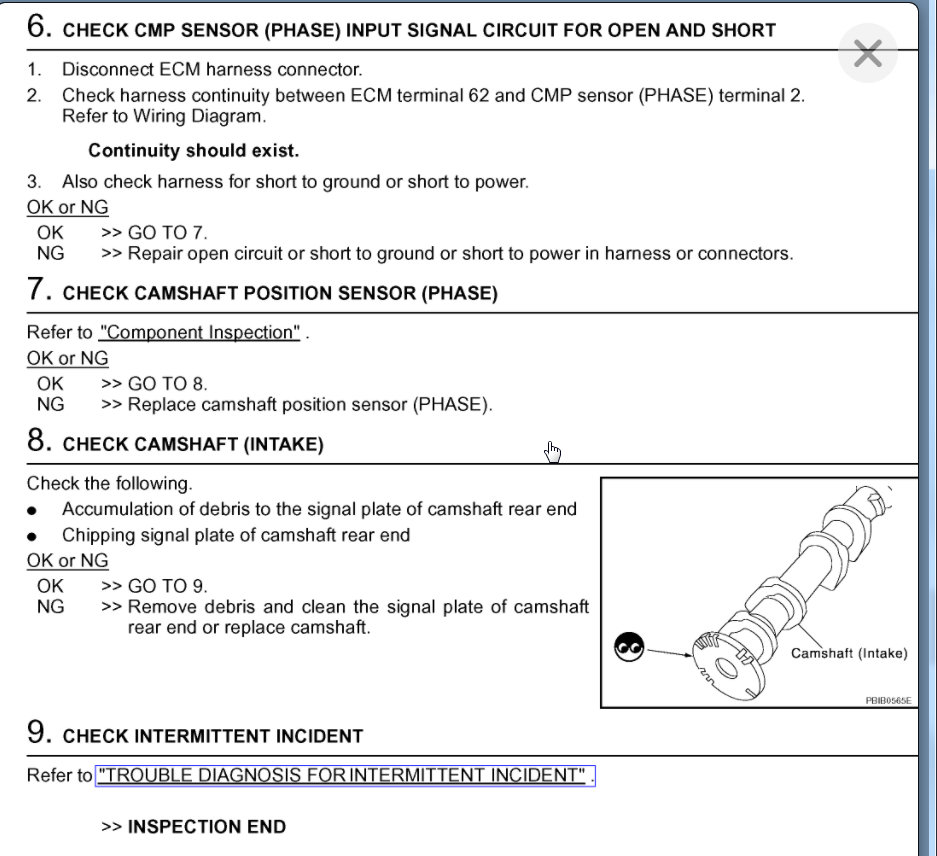 6. CHECK CMP SENSOR (PHASE) INPUT SIGNAL CIRCUIT FOR OPEN AND SHORT

1. Disconnect ECM harness connector.
2. Check harness continuity between ECM terminal 62 and CMP sensor (PHASE) terminal 2. Refer to Wiring Diagram.

Continuity should exist.

3. Also check harness for short to ground or short to power.

OK or NG
OK >> GO TO 7.
NG >> Repair open circuit or short to ground or short to power in harness or connectors.

7. CHECK CAMSHAFT POSITION SENSOR (PHASE)

Refer to "Component Inspection" .

OK or NG
OK >> GO TO 8.
NG >> Replace camshaft position sensor (PHASE).

8. CHECK CAMSHAFT (INTAKE)

Check the following.
● Accumulation of debris to the signal plate of camshaft rear end
● Chipping signal plate of camshaft rear end

OK or NG
OK >> GO TO 9.
NG >> Remove debris and clean the signal plate of camshaft rear end or replace camshaft.

Camshaft (Intake)

PBIB0565E

9. CHECK INTERMITTENT INCIDENT

Refer to "TROUBLE DIAGNOSIS FOR INTERMITTENT INCIDENT" .

>> INSPECTION END