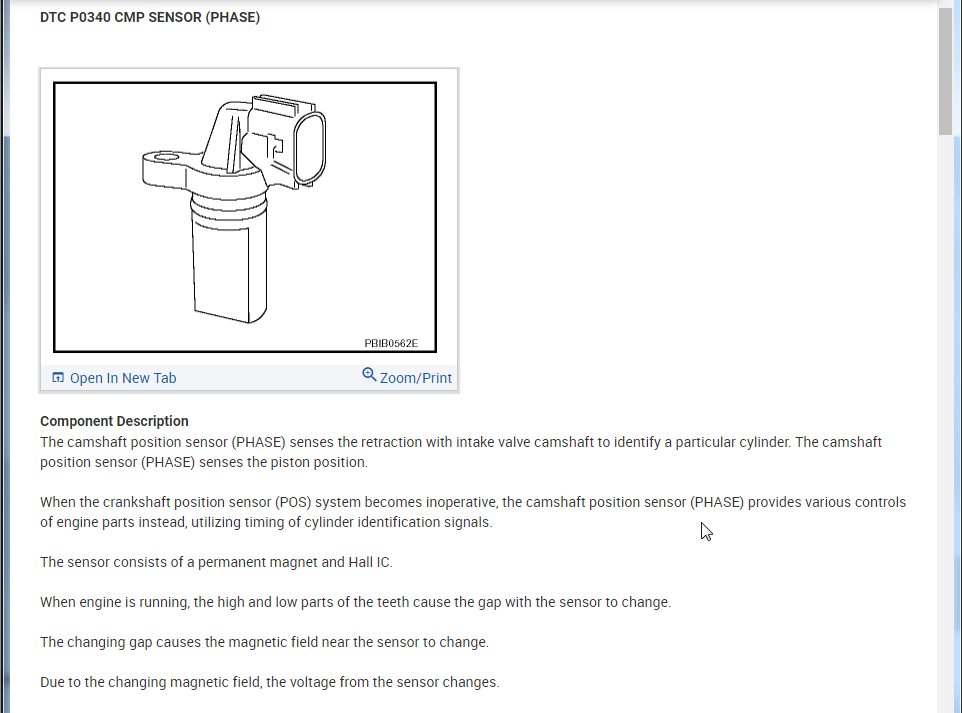 DTC P0340 CMP SENSOR (PHASE)

PBIB0562E

Open In New Tab

Zoom/Print

Component Description
The camshaft position sensor (PHASE) senses the retraction with intake valve camshaft to identify a particular cylinder. The camshaft position sensor (PHASE) senses the piston position.

When the crankshaft position sensor (POS) system becomes inoperative, the camshaft position sensor (PHASE) provides various controls of engine parts instead, utilizing timing of cylinder identification signals.

The sensor consists of a permanent magnet and Hall IC.

When engine is running, the high and low parts of the teeth cause the gap with the sensor to change.

The changing gap causes the magnetic field near the sensor to change.

Due to the changing magnetic field, the voltage from the sensor changes.