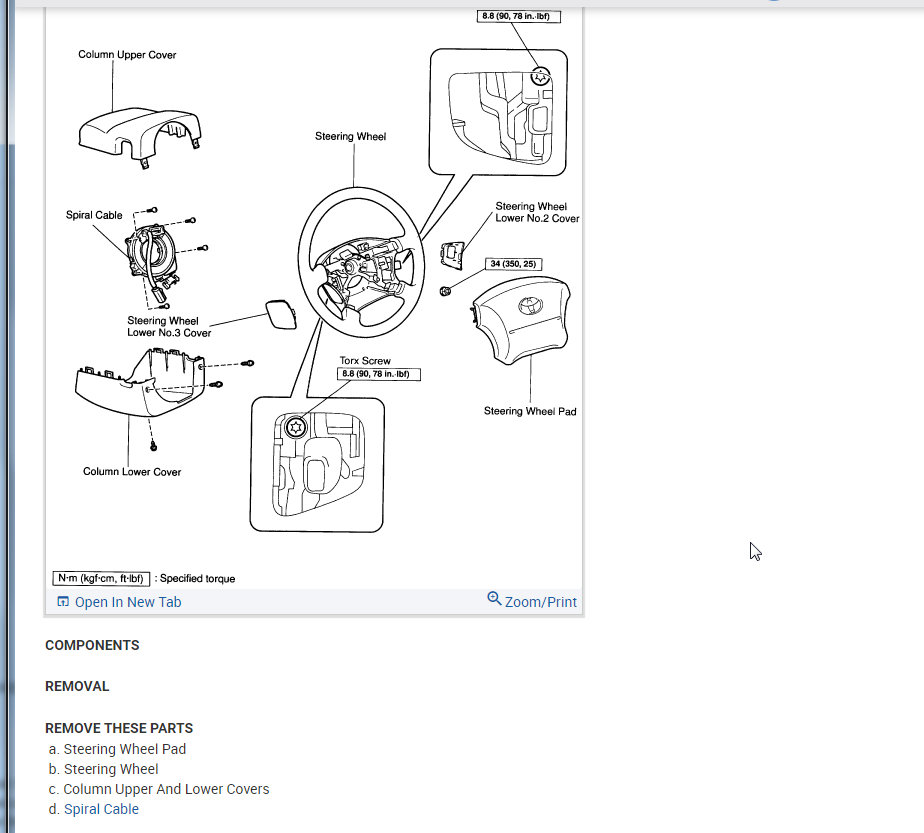 8.8 (90, 78 in.·lbf)

Column Upper Cover

Steering Wheel

Spiral Cable

Steering Wheel Lower No.2 Cover

34 (350, 25)

Steering Wheel Lower No.3 Cover

Torx Screw

8.8 (90, 78 in.·lbf)

Steering Wheel Pad

Column Lower Cover

N·m (kgf·cm, ft·lbf) : Specified torque

Open In New Tab

Zoom/Print

COMPONENTS

REMOVAL

REMOVE THESE PARTS

a. Steering Wheel Pad
b. Steering Wheel
c. Column Upper And Lower Covers
d. Spiral Cable