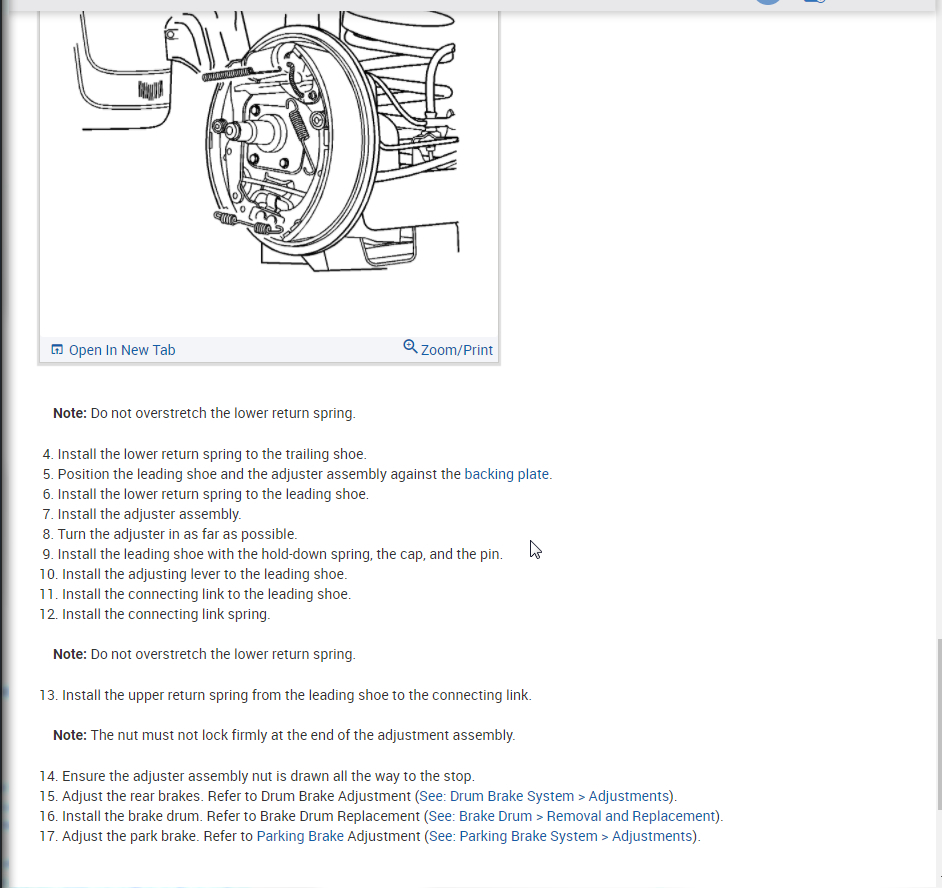 Open In New Tab
Zoom/Print

Note: Do not overstretch the lower return spring.

4. Install the lower return spring to the trailing shoe.
5. Position the leading shoe and the adjuster assembly against the backing plate.
6. Install the lower return spring to the leading shoe.
7. Install the adjuster assembly.
8. Turn the adjuster in as far as possible.
9. Install the leading shoe with the hold-down spring, the cap, and the pin.
10. Install the adjusting lever to the leading shoe.
11. Install the connecting link to the leading shoe.
12. Install the connecting link spring.

Note: Do not overstretch the lower return spring.

13. Install the upper return spring from the leading shoe to the connecting link.

Note: The nut must not lock firmly at the end of the adjustment assembly.

14. Ensure the adjuster assembly nut is drawn all the way to the stop.
15. Adjust the rear brakes. Refer to Drum Brake Adjustment (See: Drum Brake System > Adjustments).
16. Install the brake drum. Refer to Brake Drum Replacement (See: Brake Drum > Removal and Replacement).
17. Adjust the park brake. Refer to Parking Brake Adjustment (See: Parking Brake System > Adjustments).