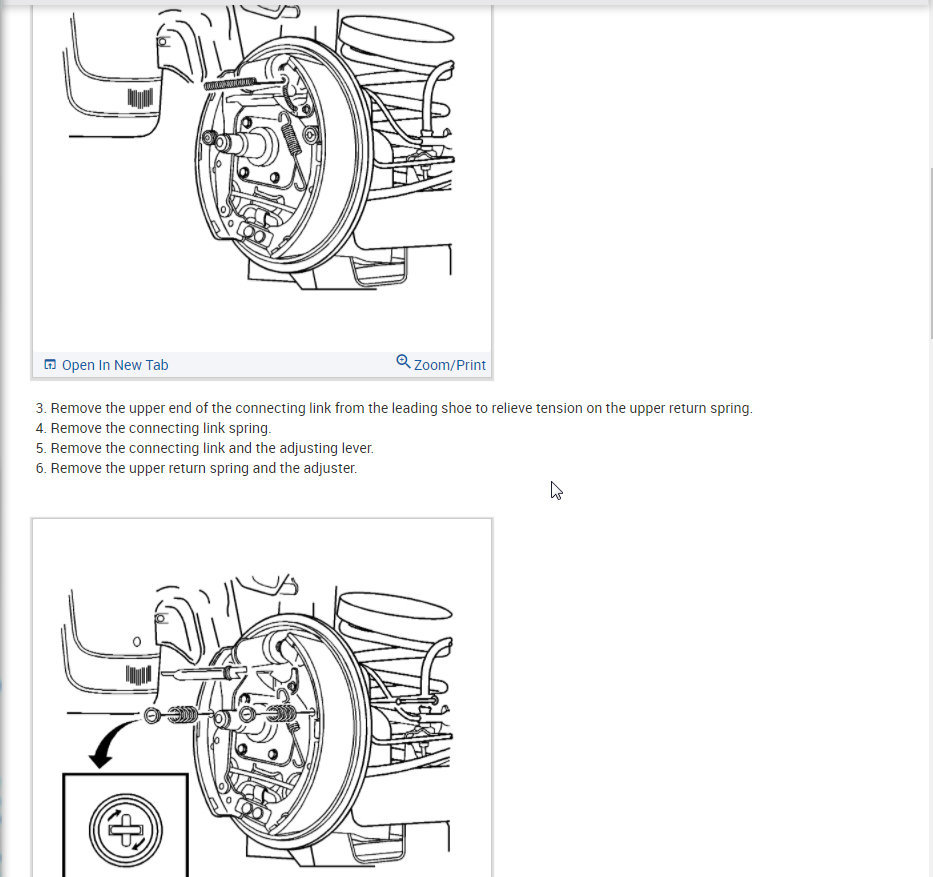 Open In New Tab

Zoom/Print

3. Remove the upper end of the connecting link from the leading shoe to relieve tension on the upper return spring.
4. Remove the connecting link spring.
5. Remove the connecting link and the adjusting lever.
6. Remove the upper return spring and the adjuster.