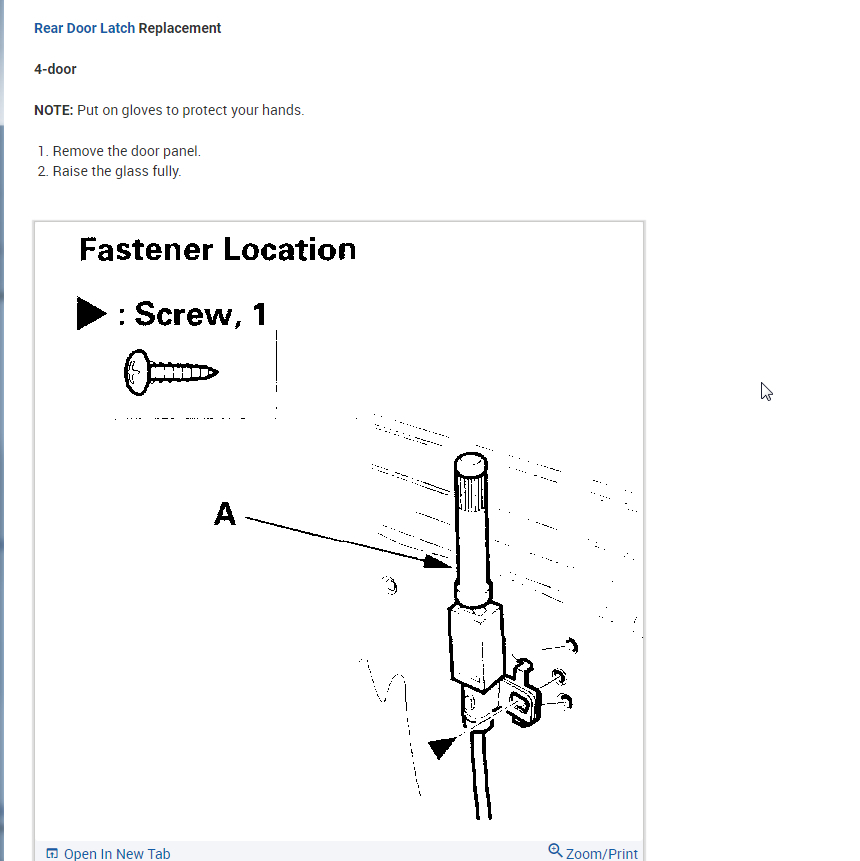 Rear Door Latch Replacement

4-door

NOTE: Put on gloves to protect your hands.

1. Remove the door panel.
2. Raise the glass fully.

Fastener Location

▶ : Screw, 1

A

Open In New Tab

Zoom/Print