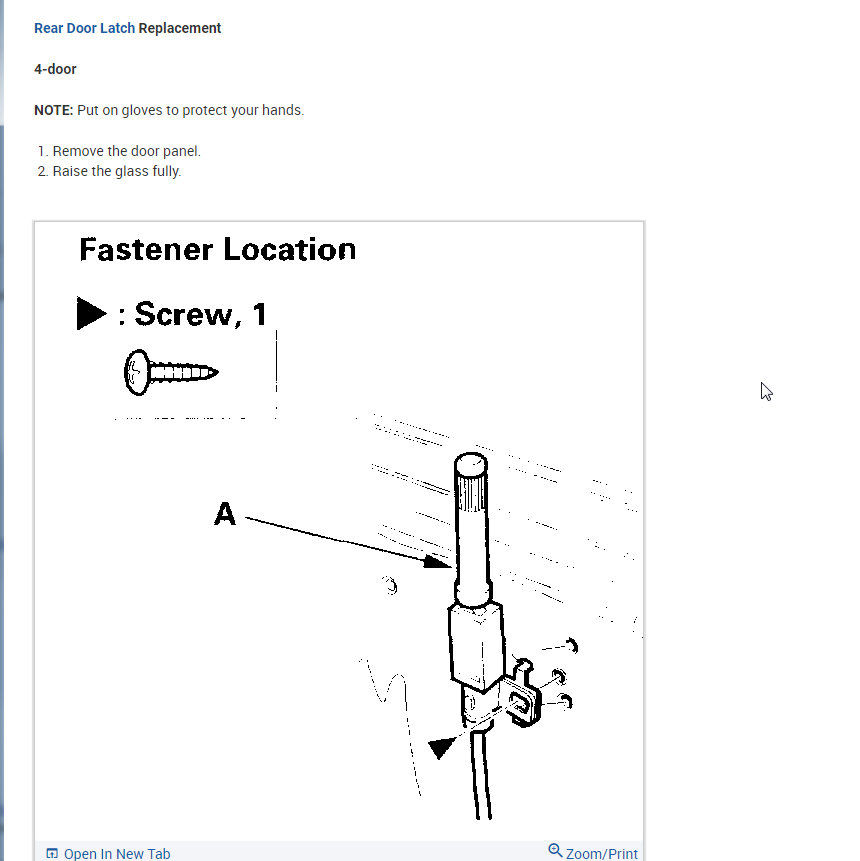 Rear Door Latch Replacement

4-door

NOTE: Put on gloves to protect your hands.

1. Remove the door panel.
2. Raise the glass fully.

Fastener Location

▶ : Screw, 1

A

Open In New Tab

Zoom/Print