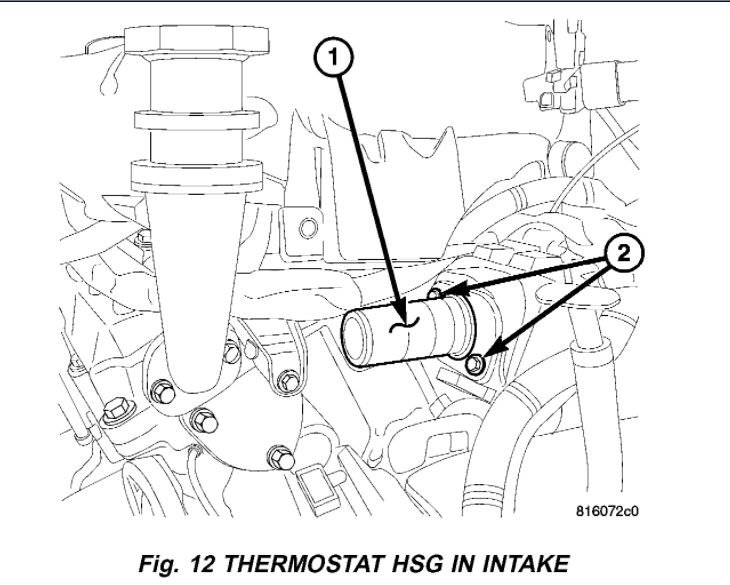 1

2

816072c0

Fig. 12 THERMOSTAT HSG IN INTAKE