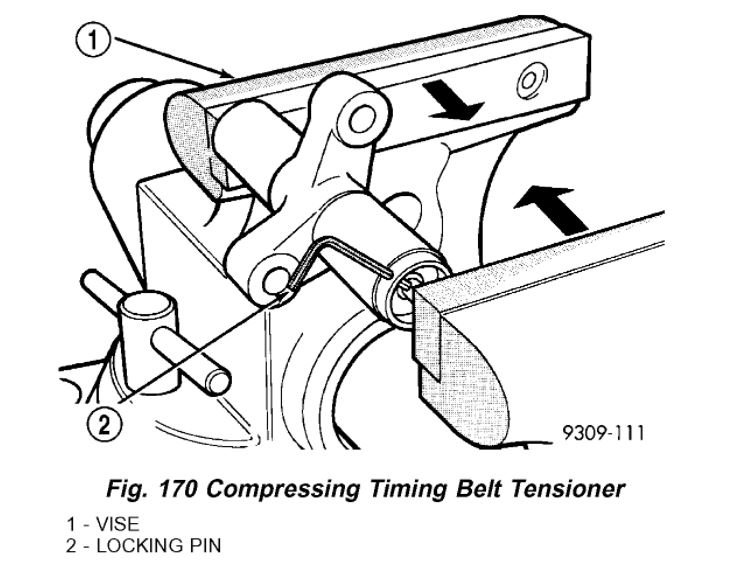 1

2

9309-111

Fig. 170 Compressing Timing Belt Tensioner

1 - VISE
2 - LOCKING PIN