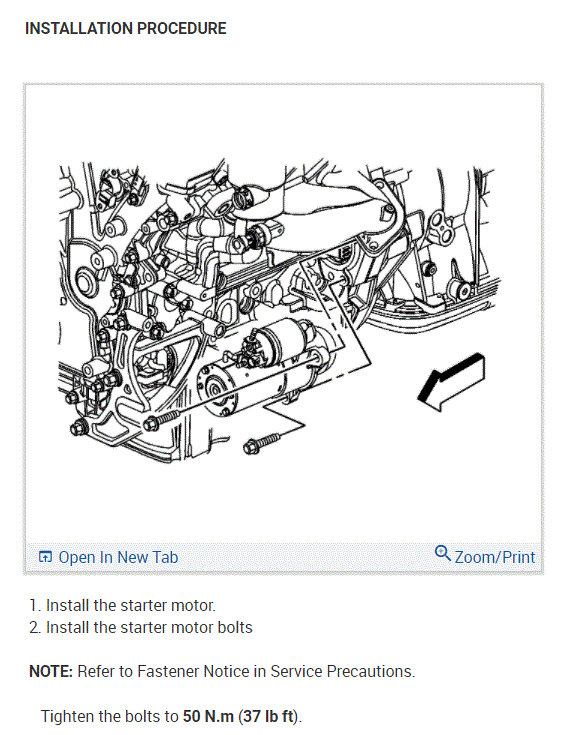 INSTALLATION PROCEDURE

Open In New Tab

Zoom/Print

1. Install the starter motor.
2. Install the starter motor bolts

NOTE: Refer to Fastener Notice in Service Precautions.

Tighten the bolts to 50 N.m (37 lb ft).