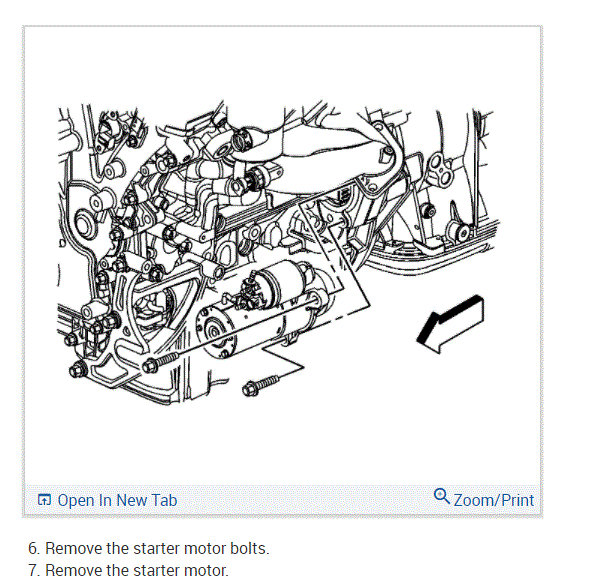 Open In New Tab

Zoom/Print

6. Remove the starter motor bolts.
7. Remove the starter motor.