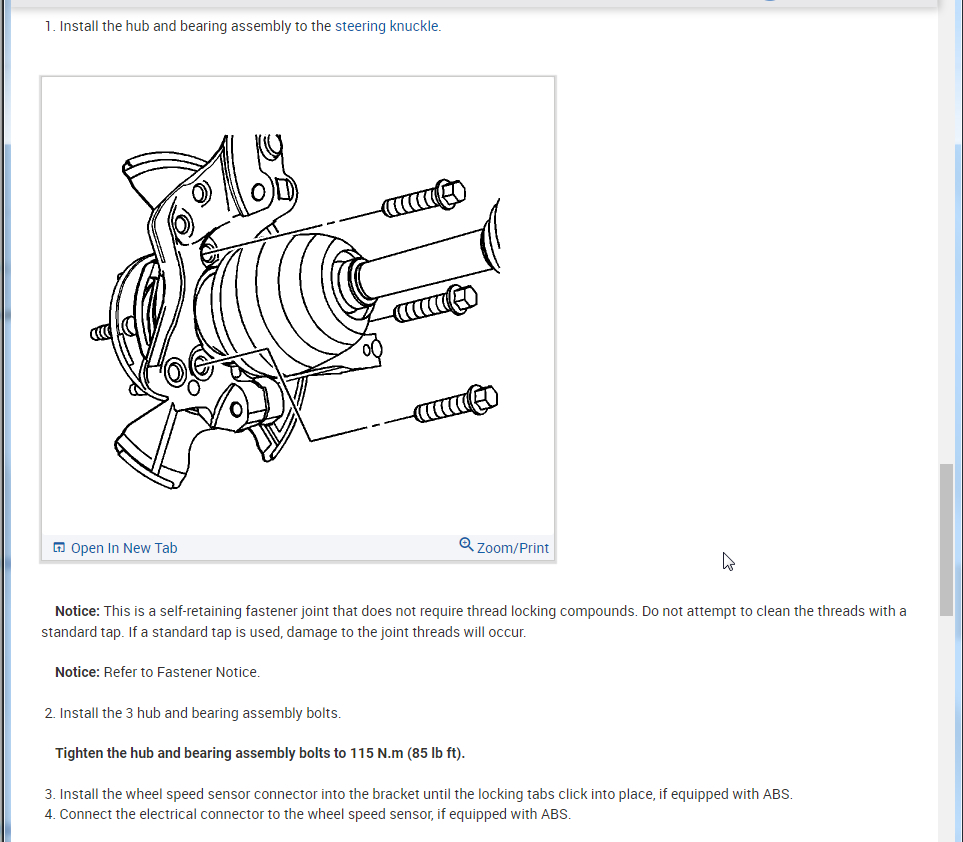 1. Install the hub and bearing assembly to the steering knuckle.

Open In New Tab

Zoom/Print

Notice: This is a self-retaining fastener joint that does not require thread locking compounds. Do not attempt to clean the threads with a standard tap. If a standard tap is used, damage to the joint threads will occur.

Notice: Refer to Fastener Notice.

2. Install the 3 hub and bearing assembly bolts.

Tighten the hub and bearing assembly bolts to 115 N.m (85 lb ft).

3. Install the wheel speed sensor connector into the bracket until the locking tabs click into place, if equipped with ABS.
4. Connect the electrical connector to the wheel speed sensor, if equipped with ABS.