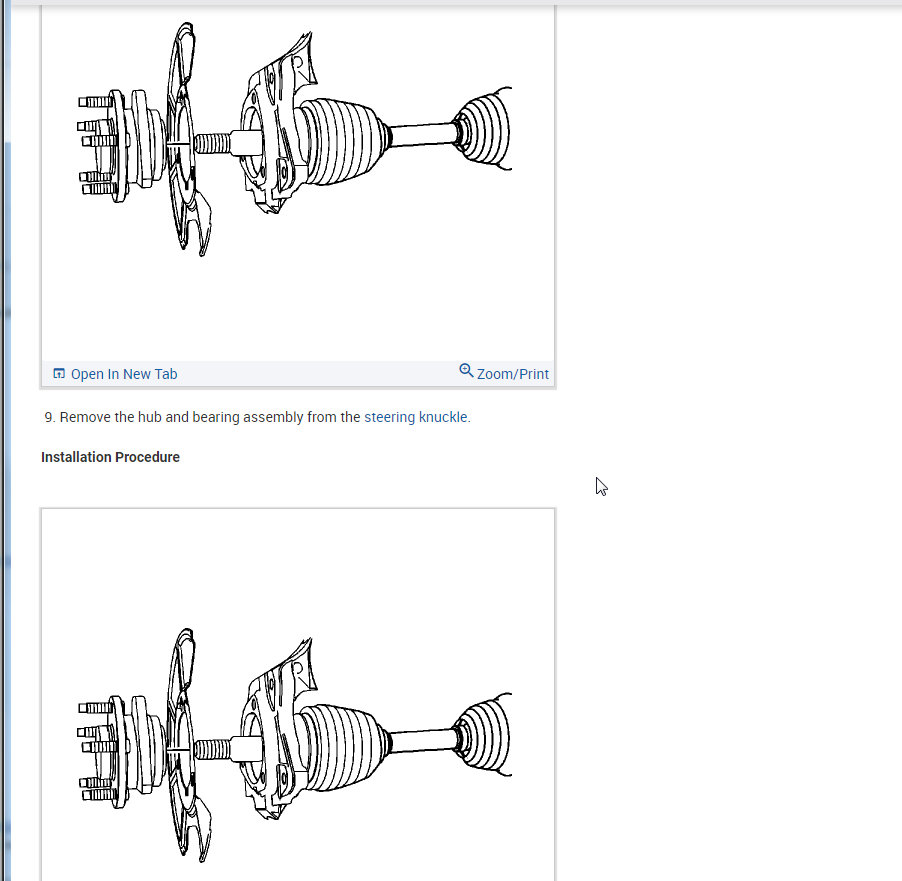 Open In New Tab

Zoom/Print

9. Remove the hub and bearing assembly from the steering knuckle.

Installation Procedure