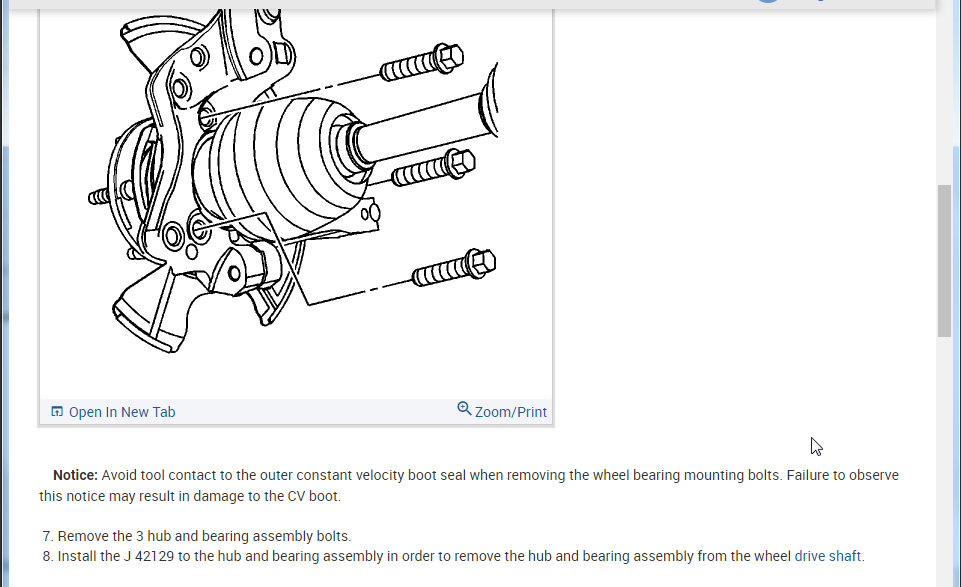 Open In New Tab

Zoom/Print

**Notice:** Avoid tool contact to the outer constant velocity boot seal when removing the wheel bearing mounting bolts. Failure to observe this notice may result in damage to the CV boot.

7. Remove the 3 hub and bearing assembly bolts.
8. Install the J 42129 to the hub and bearing assembly in order to remove the hub and bearing assembly from the wheel drive shaft.