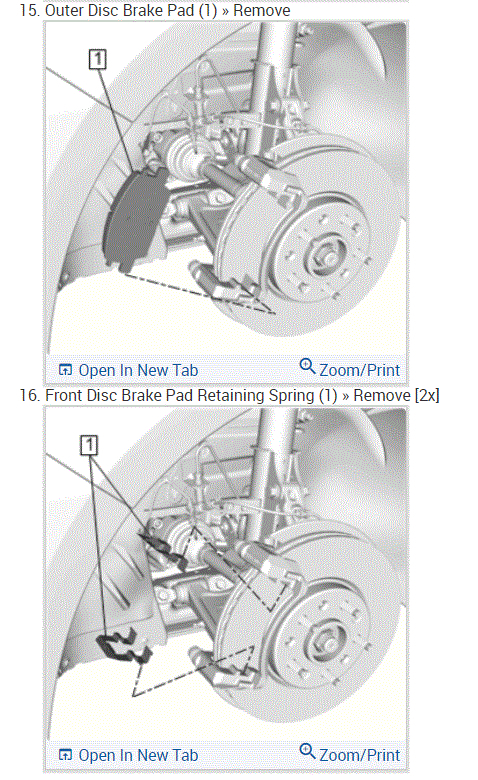 15. Outer Disc Brake Pad (1) » Remove

1

Open In New Tab

Zoom/Print

16. Front Disc Brake Pad Retaining Spring (1) » Remove [2x]

1

Open In New Tab

Zoom/Print