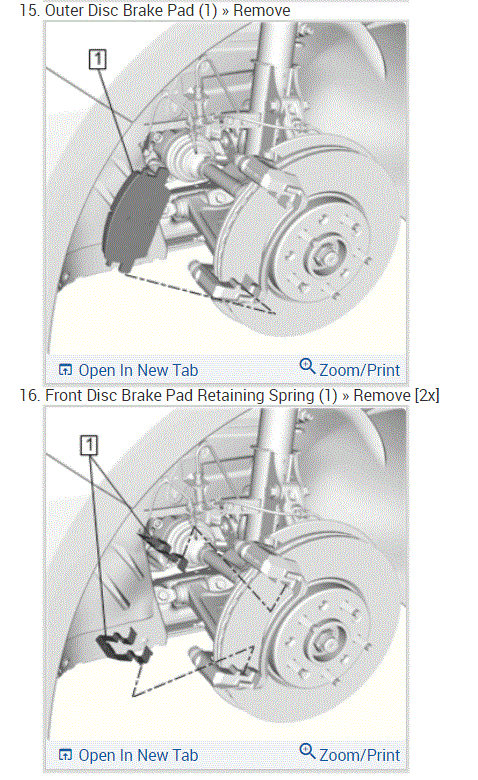 15. Outer Disc Brake Pad (1) » Remove

1

Open In New Tab

Zoom/Print

16. Front Disc Brake Pad Retaining Spring (1) » Remove [2x]

1

Open In New Tab

Zoom/Print