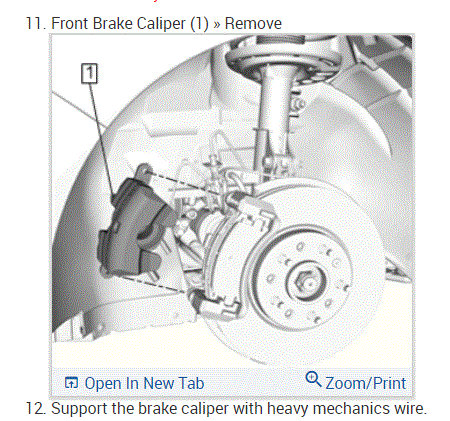 11. Front Brake Caliper (1) » Remove

1

Open In New Tab

Zoom/Print

12. Support the brake caliper with heavy mechanics wire.