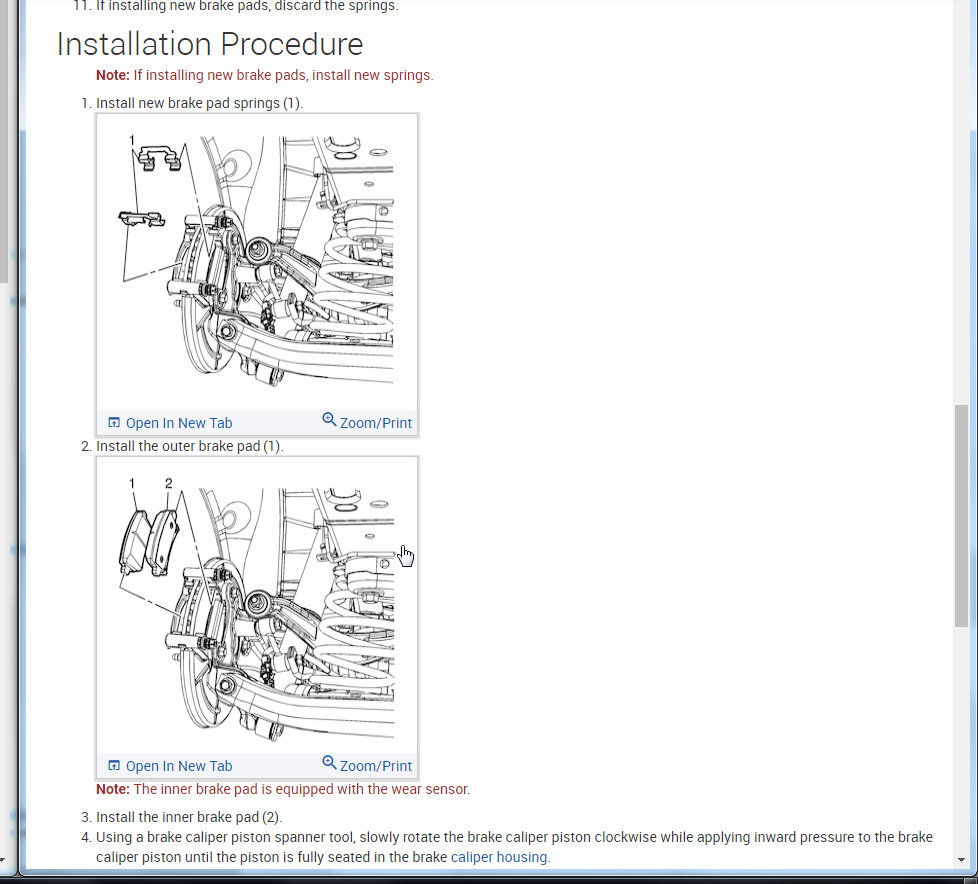 11. If installing new brake pads, discard the springs.

Installation Procedure

Note: If installing new brake pads, install new springs.

1. Install new brake pad springs (1).

1

Open In New Tab Zoom/Print

2. Install the outer brake pad (1).

1 2

Open In New Tab Zoom/Print

Note: The inner brake pad is equipped with the wear sensor.

3. Install the inner brake pad (2).
4. Using a brake caliper piston spanner tool, slowly rotate the brake caliper piston clockwise while applying inward pressure to the brake caliper piston until the piston is fully seated in the brake caliper housing.