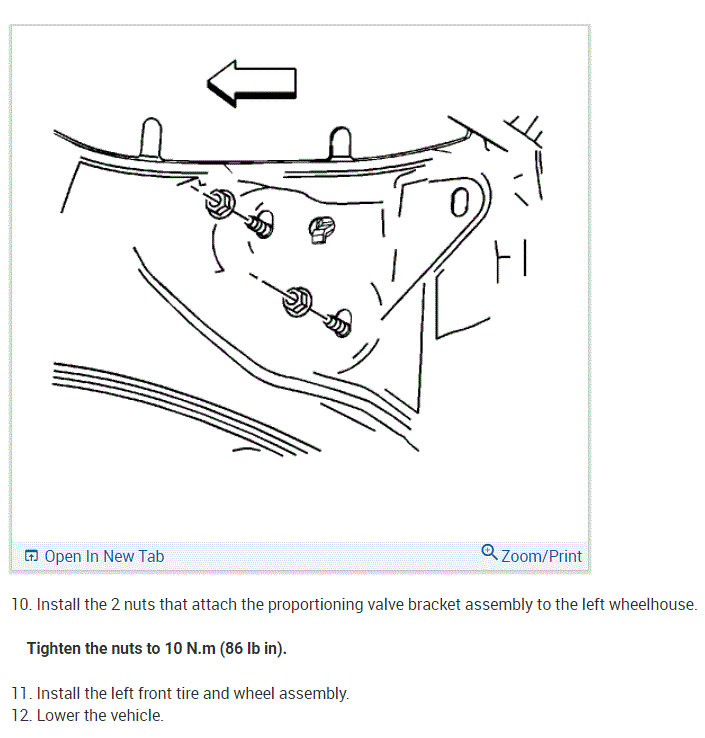 Open In New Tab

Zoom/Print

10. Install the 2 nuts that attach the proportioning valve bracket assembly to the left wheelhouse.

Tighten the nuts to 10 N.m (86 lb in).

11. Install the left front tire and wheel assembly.
12. Lower the vehicle.