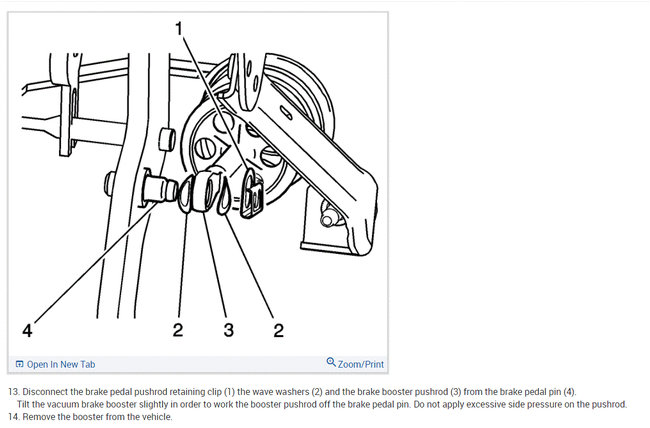 1

4 2 3 2

Open In New Tab

Zoom/Print

13. Disconnect the brake pedal pushrod retaining clip (1) the wave washers (2) and the brake booster pushrod (3) from the brake pedal pin (4).
Tilt the vacuum brake booster slightly in order to work the booster pushrod off the brake pedal pin. Do not apply excessive side pressure on the pushrod.
14. Remove the booster from the vehicle.