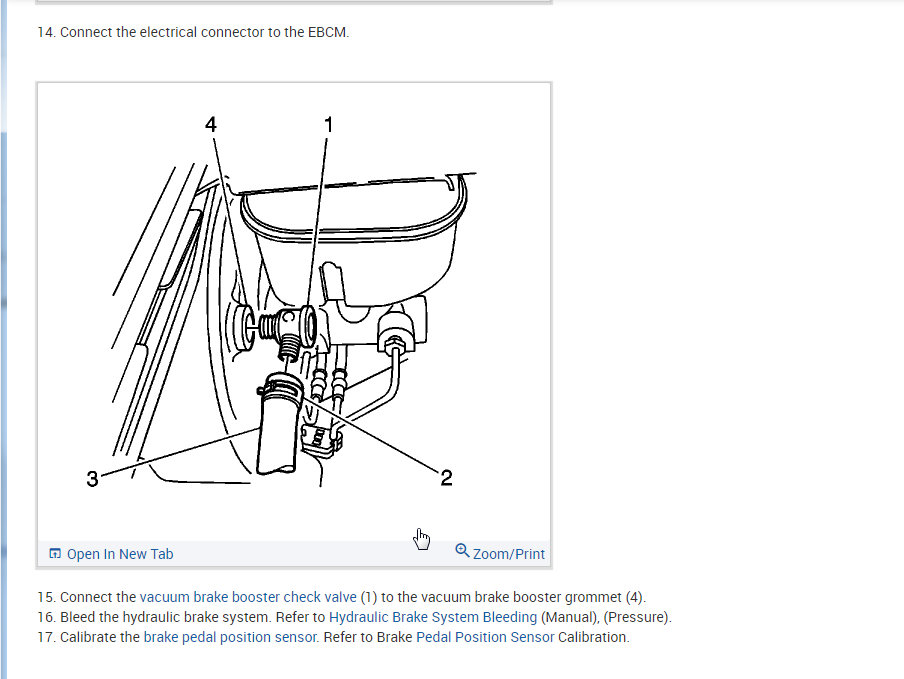 14. Connect the electrical connector to the EBCM.

4
1
3
2

Open In New Tab
Zoom/Print

15. Connect the vacuum brake booster check valve (1) to the vacuum brake booster grommet (4).
16. Bleed the hydraulic brake system. Refer to Hydraulic Brake System Bleeding (Manual), (Pressure).
17. Calibrate the brake pedal position sensor. Refer to Brake Pedal Position Sensor Calibration.