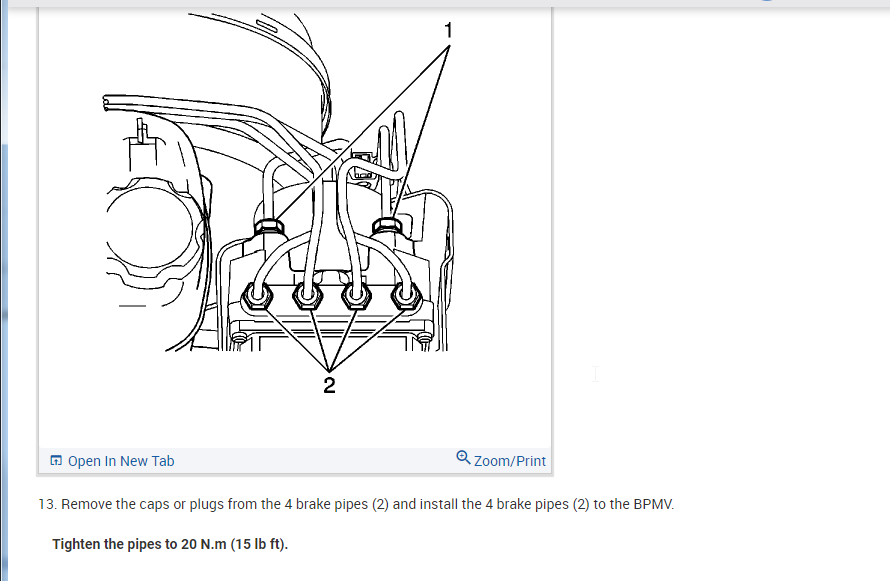 1

2

Open In New Tab

Zoom/Print

13. Remove the caps or plugs from the 4 brake pipes (2) and install the 4 brake pipes (2) to the BPMV.

Tighten the pipes to 20 N.m (15 lb ft).