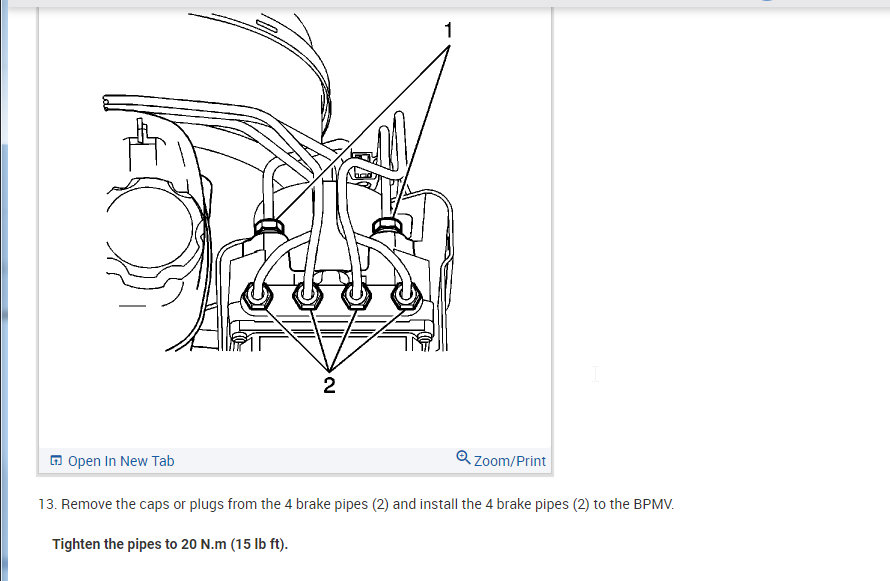 1

2

Open In New Tab

Zoom/Print

13. Remove the caps or plugs from the 4 brake pipes (2) and install the 4 brake pipes (2) to the BPMV.

Tighten the pipes to 20 N.m (15 lb ft).