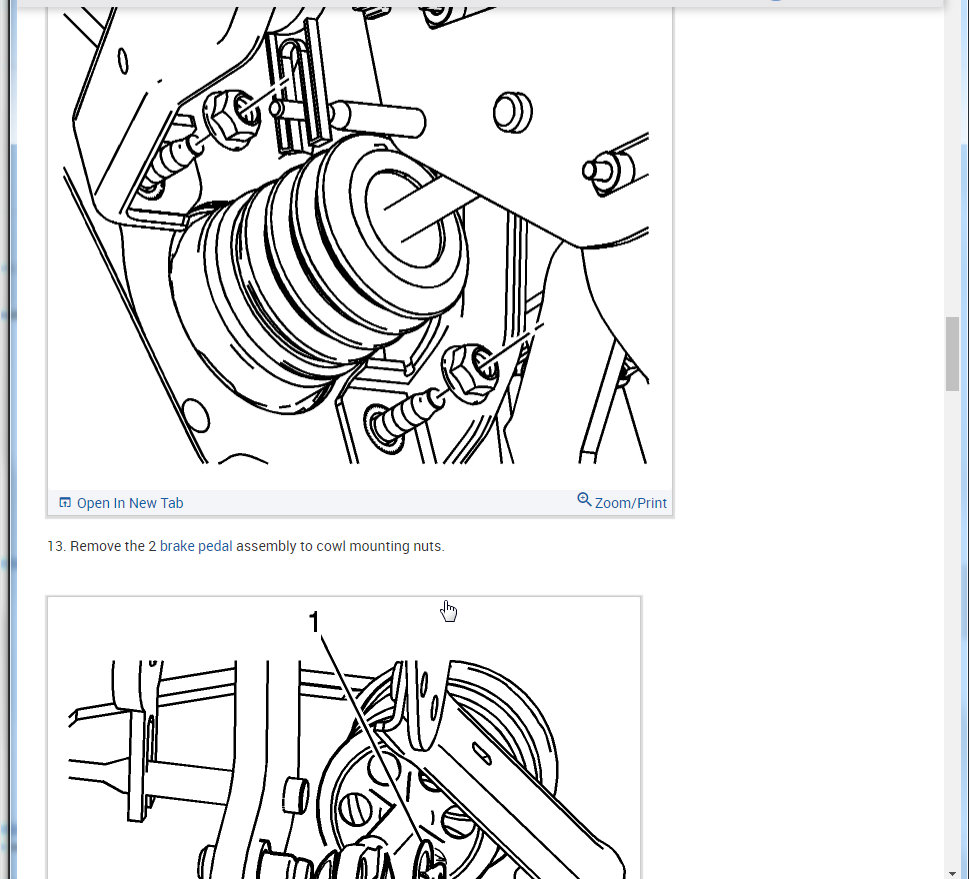 Open In New Tab

Zoom/Print

13. Remove the 2 brake pedal assembly to cowl mounting nuts.

1