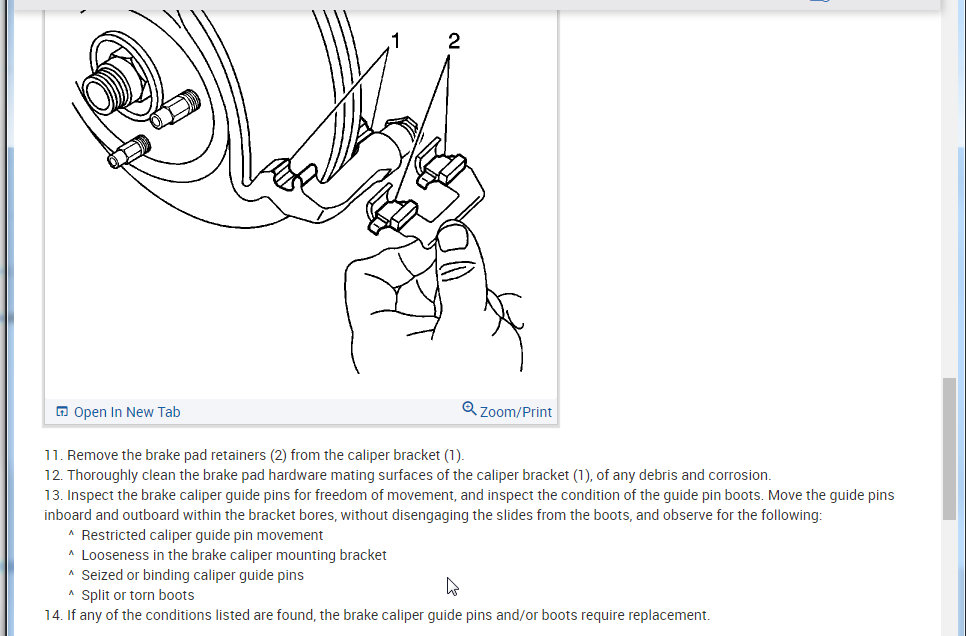 1
2

Open In New Tab
Zoom/Print

11. Remove the brake pad retainers (2) from the caliper bracket (1).
12. Thoroughly clean the brake pad hardware mating surfaces of the caliper bracket (1), of any debris and corrosion.
13. Inspect the brake caliper guide pins for freedom of movement, and inspect the condition of the guide pin boots. Move the guide pins inboard and outboard within the bracket bores, without disengaging the slides from the boots, and observe for the following:
^ Restricted caliper guide pin movement
^ Looseness in the brake caliper mounting bracket
^ Seized or binding caliper guide pins
^ Split or torn boots
14. If any of the conditions listed are found, the brake caliper guide pins and/or boots require replacement.