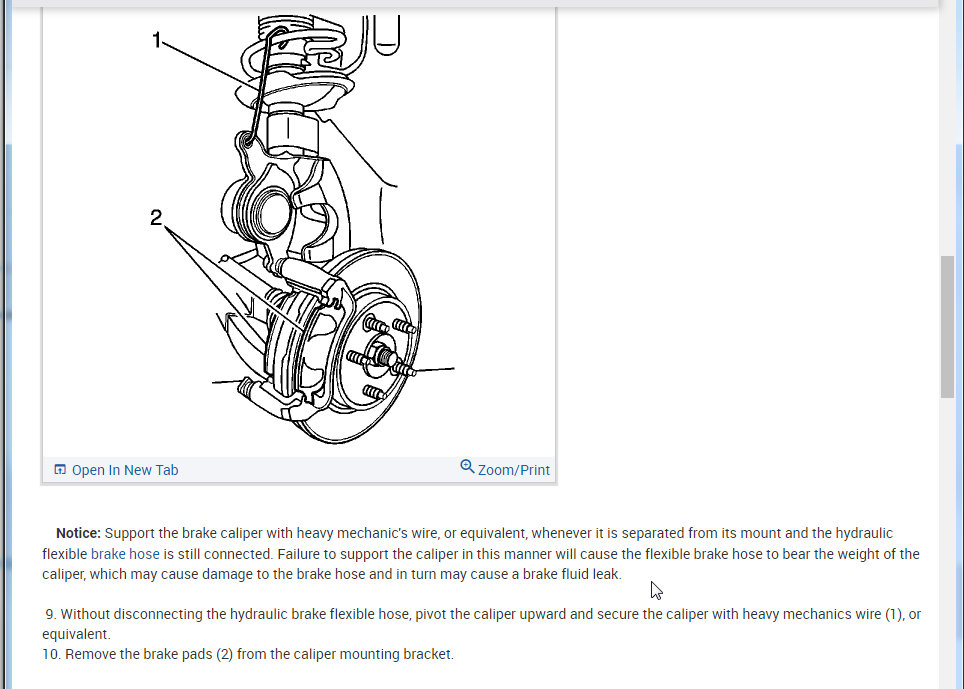 1

2

Open In New Tab

Zoom/Print

**Notice:** Support the brake caliper with heavy mechanic's wire, or equivalent, whenever it is separated from its mount and the hydraulic flexible brake hose is still connected. Failure to support the caliper in this manner will cause the flexible brake hose to bear the weight of the caliper, which may cause damage to the brake hose and in turn may cause a brake fluid leak.

9. Without disconnecting the hydraulic brake flexible hose, pivot the caliper upward and secure the caliper with heavy mechanics wire (1), or equivalent.
10. Remove the brake pads (2) from the caliper mounting bracket.